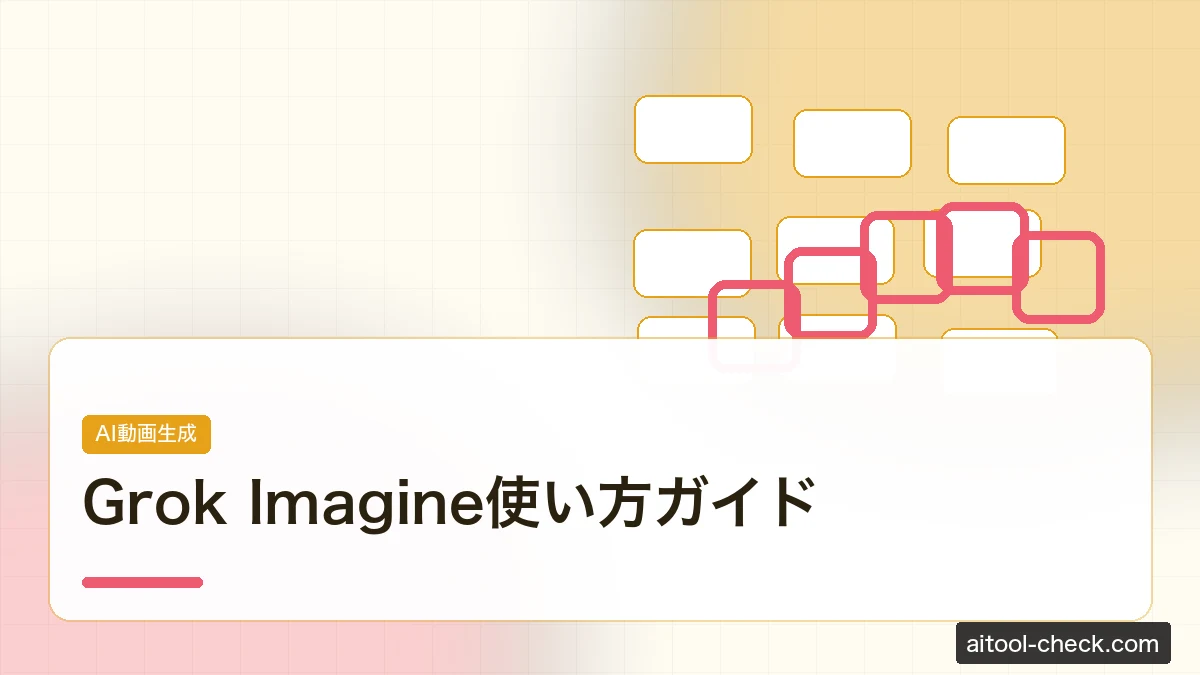 AI動画生成

Grok Imagine使い方ガイド

aitool-check.com